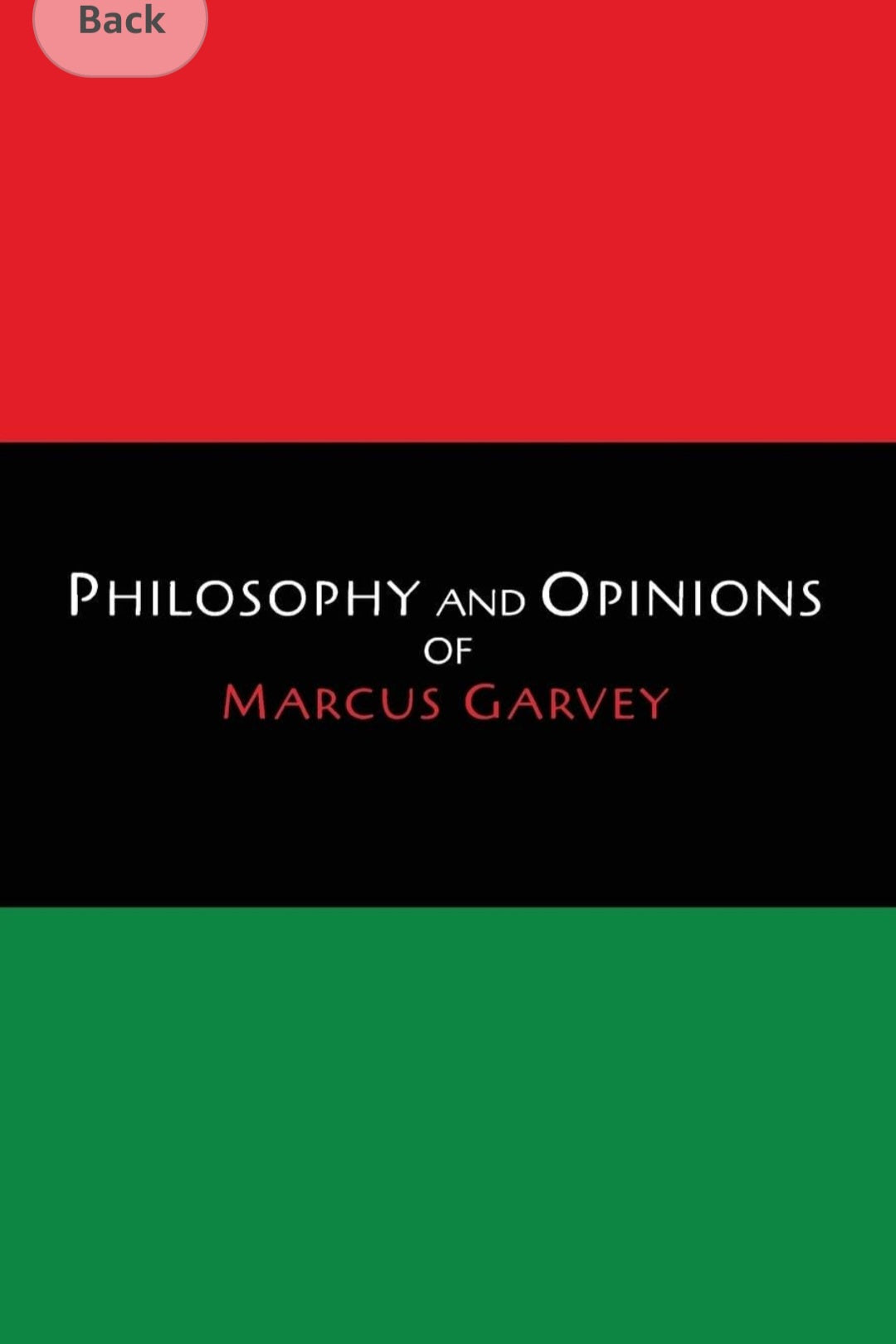 Back

PHILOSOPHY AND OPINIONS
OF
MARCUS GARVEY